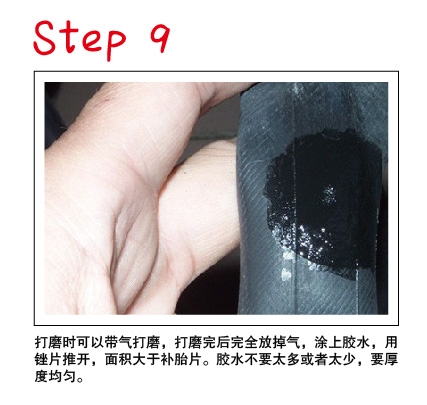 Step 9

打磨时可以带气打磨，打磨完后完全放掉气，涂上胶水，用锉片推开，面积大于补胎片。胶水不要太多或者太少，要厚度均匀。